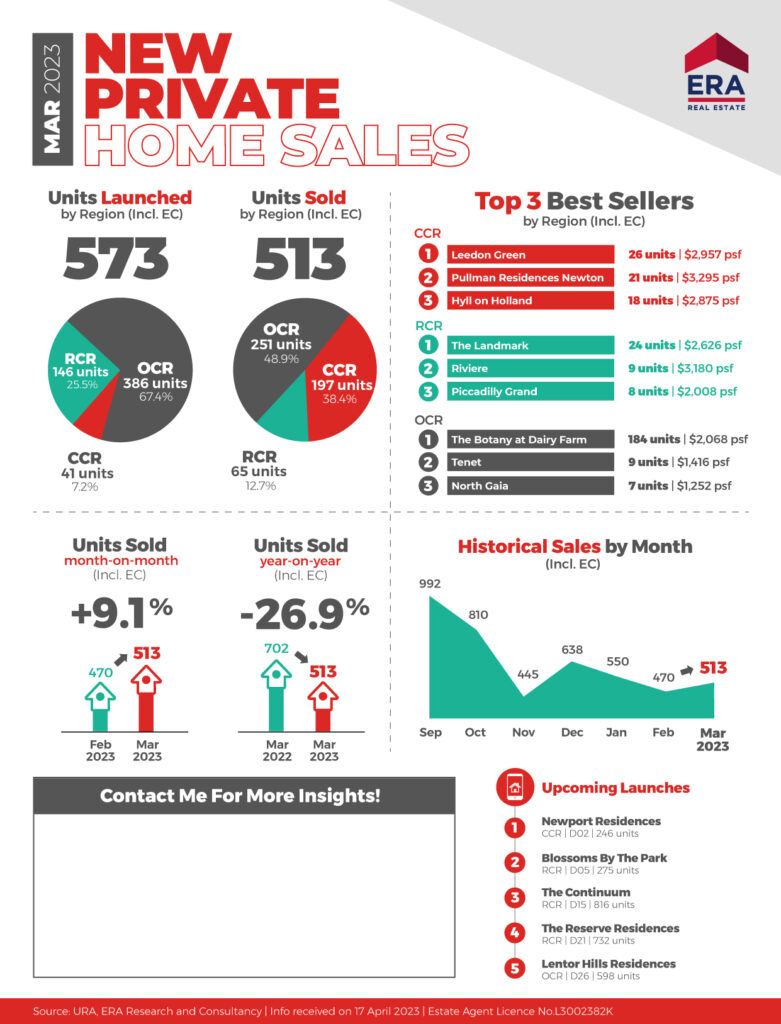 MAR 2023

NEW PRIVATE HOME SALES

ERA
REAL ESTATE

Units Launched by Region (Incl. EC)

573

RCR 146 units 25.5%

OCR 386 units 67.4%

CCR 41 units 7.2%

Units Sold by Region (Incl. EC)

513

OCR 251 units 48.9%

CCR 197 units 38.4%

RCR 65 units 12.7%

Top 3 Best Sellers by Region (Incl. EC)

CCR

1 Leedon Green 26 units | $2,957 psf

2 Pullman Residences Newton 21 units | $3,295 psf

3 Hyll on Holland 18 units | $2,875 psf

RCR

1 The Landmark 24 units | $2,626 psf

2 Riviere 9 units | $3,180 psf

3 Piccadilly Grand 8 units | $2,008 psf

OCR

1 The Botany at Dairy Farm 184 units | $2,068 psf

2 Tenet 9 units | $1,416 psf

3 North Gaia 7 units | $1,252 psf

Units Sold month-on-month (Incl. EC)

+9.1%

470 513

Feb 2023 Mar 2023

Units Sold year-on-year (Incl. EC)

-26.9%

702 513

Mar 2022 Mar 2023

Historical Sales by Month (Incl. EC)

992 810 445 638 550 470 513

Sep Oct Nov Dec Jan Feb Mar 2023

Contact Me For More Insights!

Upcoming Launches

1 Newport Residences CCR | D02 | 246 units

2 Blossoms By The Park RCR | D05 | 275 units

3 The Continuum RCR | D15 | 816 units

4 The Reserve Residences RCR | D21 | 732 units

5 Lentor Hills Residences OCR | D26 | 598 units

Source: URA, ERA Research and Consultancy | Info received on 17 April 2023 | Estate Agent Licence No.L3002382K